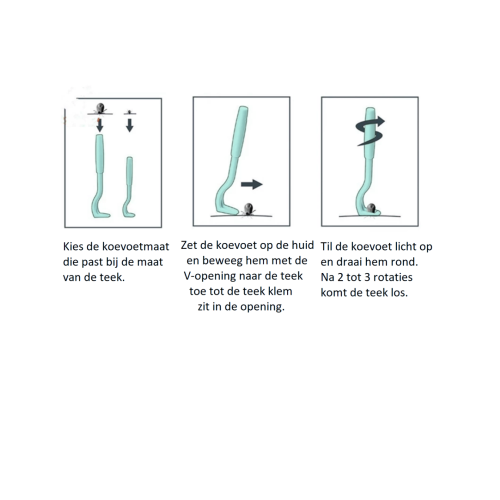 Kies de koevoetmaat die past bij de maat van de teek.

Zet de koevoet op de huid en beweeg hem met de V-opening naar de teek toe tot de teek klem zit in de opening.

Til de koevoet licht op en draai hem rond. Na 2 tot 3 rotaties komt de teek los.